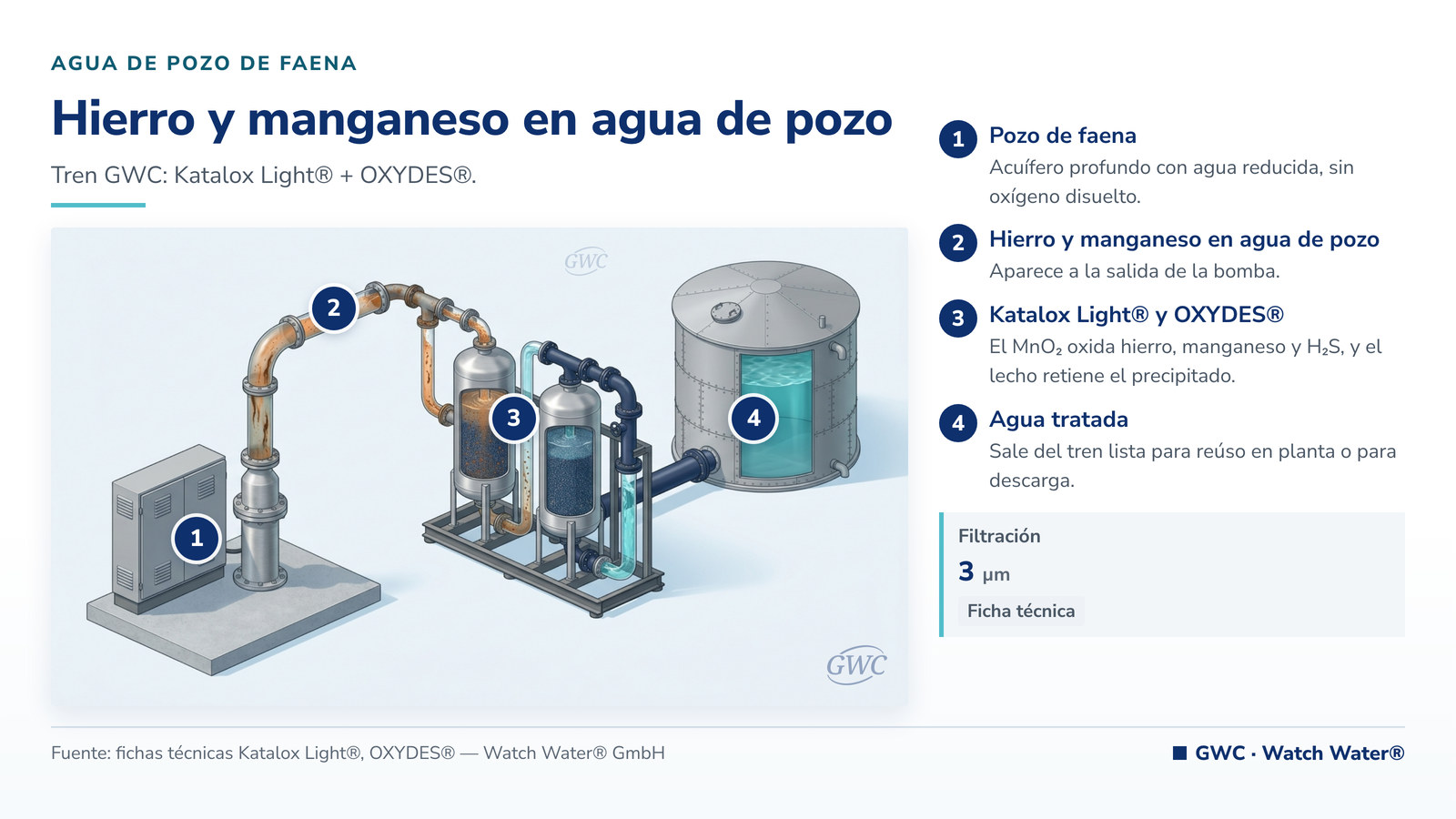 AGUA DE POZO DE FAENA

Hierro y manganeso en agua de pozo

Tren GWC: Katalox Light® + OXYDES®.

GWC

2

3

4

1

GWC

1 Pozo de faena
Acuífero profundo con agua reducida, sin oxígeno disuelto.

2 Hierro y manganeso en agua de pozo
Aparece a la salida de la bomba.

3 Katalox Light® y OXYDES®
El $MnO_2$ oxida hierro, manganeso y $H_2S$, y el lecho retiene el precipitado.

4 Agua tratada
Sale del tren lista para reúso en planta o para descarga.

Filtración
3 µm
Ficha técnica

Fuente: fichas técnicas Katalox Light®, OXYDES® — Watch Water® GmbH

GWC · Watch Water®